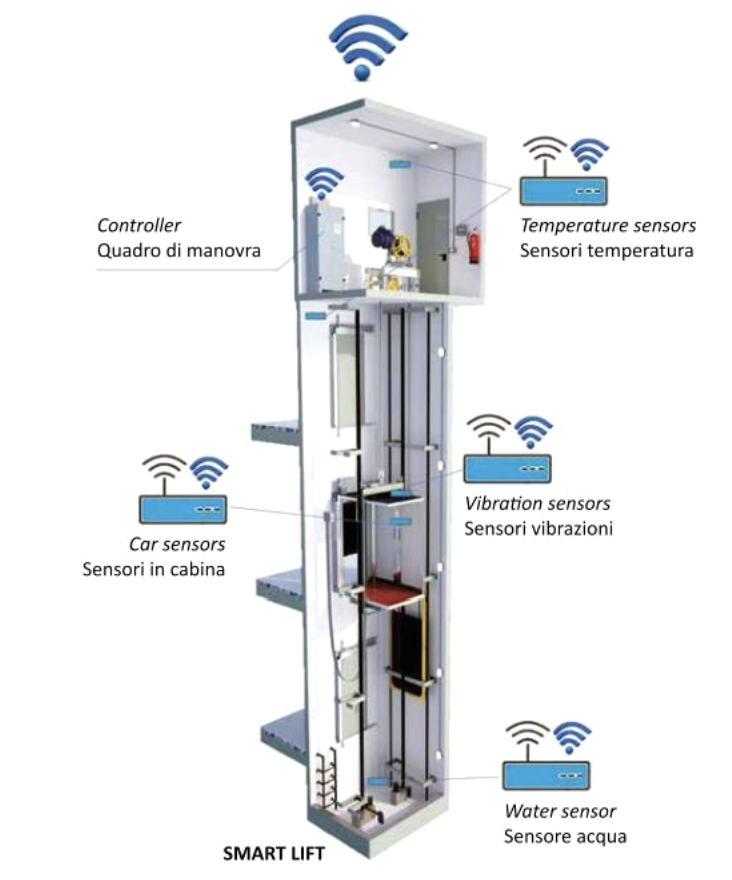 Controller
Quadro di manovra

Temperature sensors
Sensori temperatura

Vibration sensors
Sensori vibrazioni

Car sensors
Sensori in cabina

Water sensor
Sensore acqua

SMART LIFT